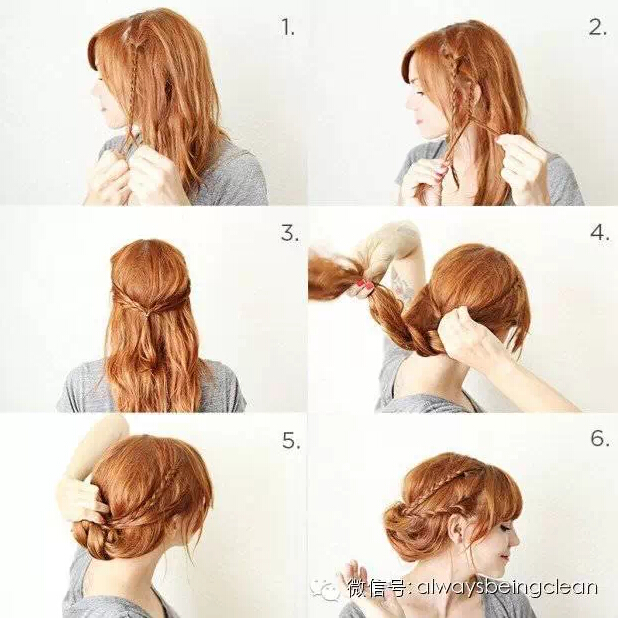 1.

2.

3.

4.

5.

6.

微信号: alwaysbeingclean